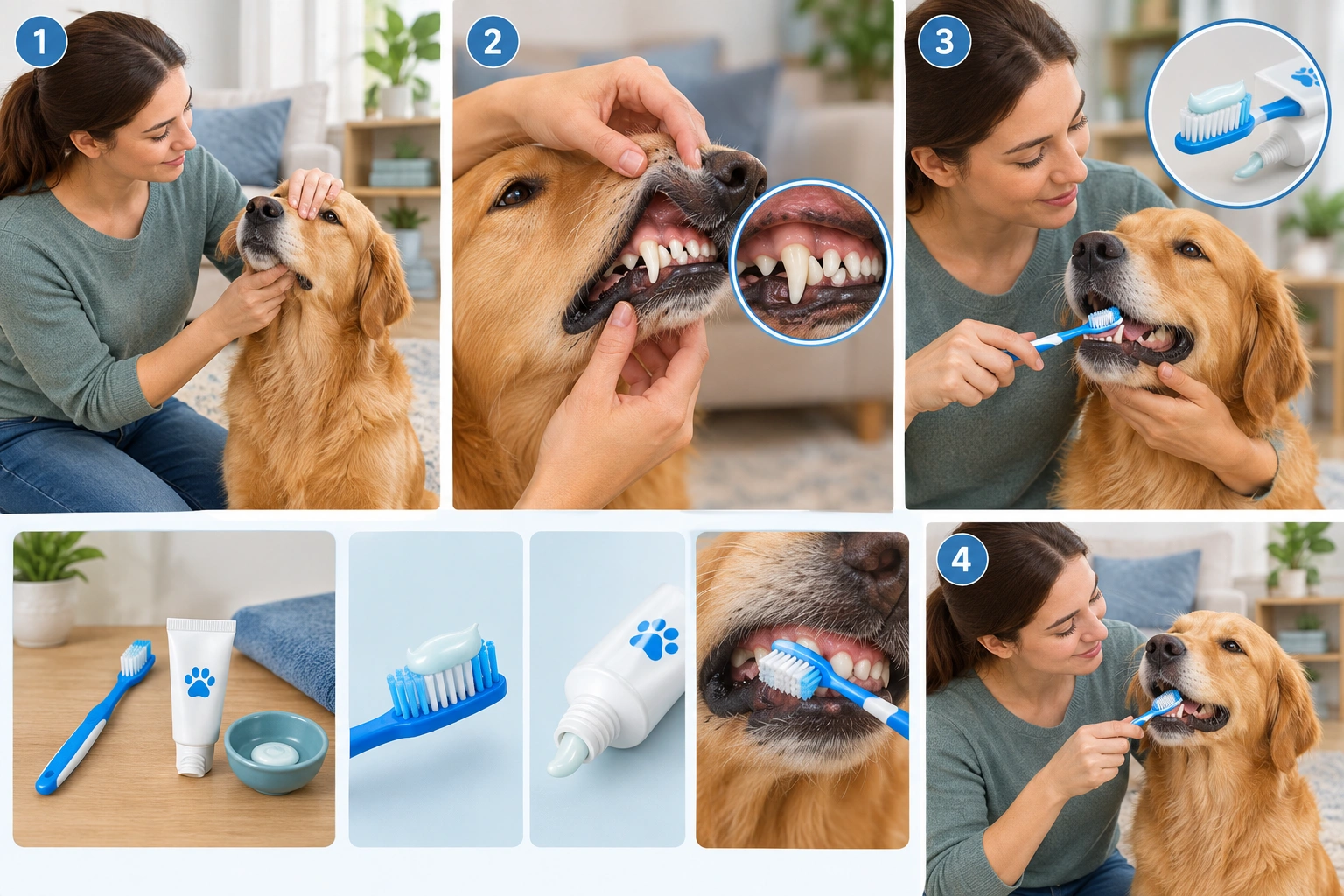 1

2

3

4